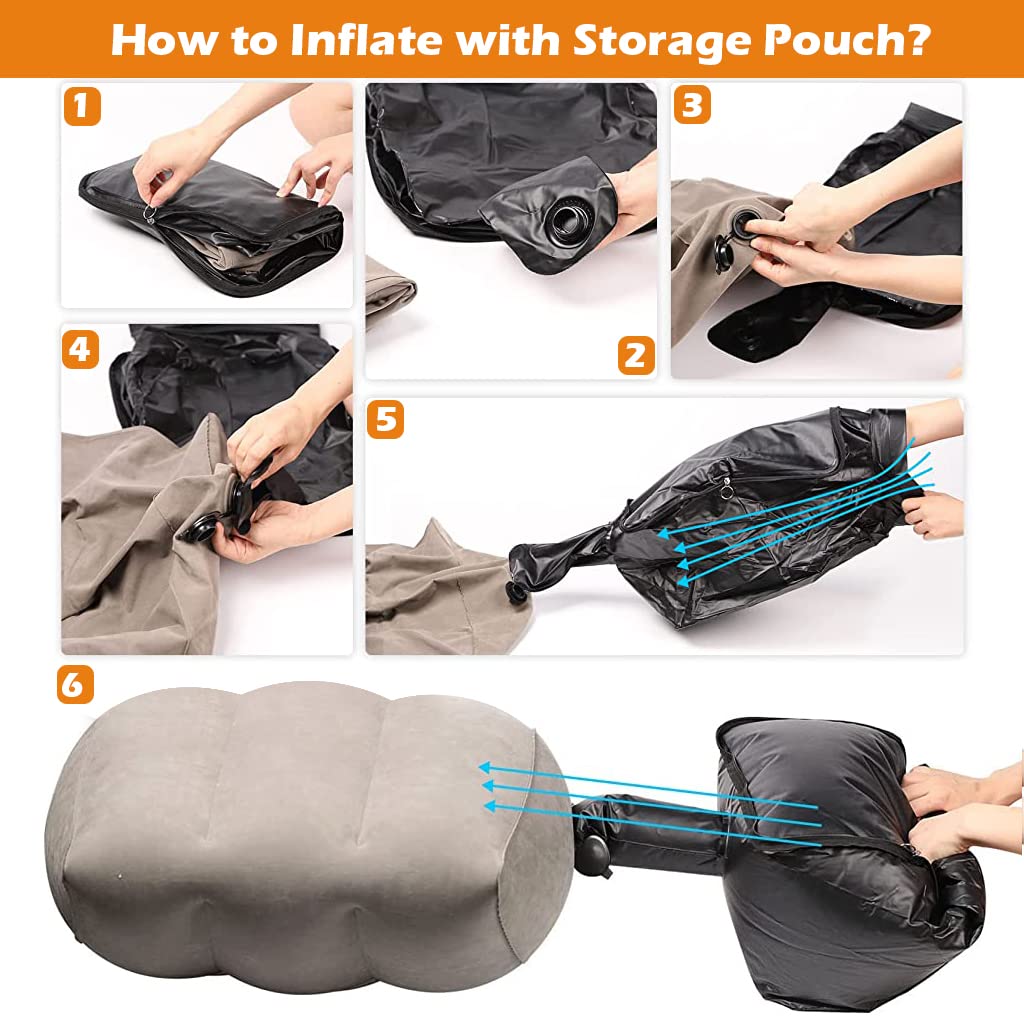 How to Inflate with Storage Pouch?

1

2

3

4

5

6